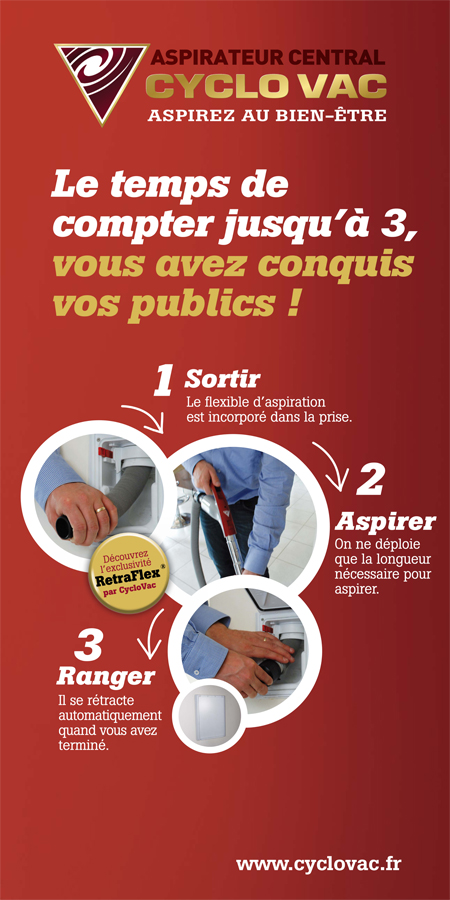 ASPIRATEUR CENTRAL
CYCLO VAC
ASPIREZ AU BIEN-ÊTRE

Le temps de compter jusqu'à 3, vous avez conquis vos publics !

1 Sortir
Le flexible d'aspiration est incorporé dans la prise.

2 Aspirer
On ne déploie que la longueur nécessaire pour aspirer.

Découvrez l'exclusivité RetraFlex® par CycloVac

3 Ranger
Il se rétracte automatiquement quand vous avez terminé.

www.cyclovac.fr